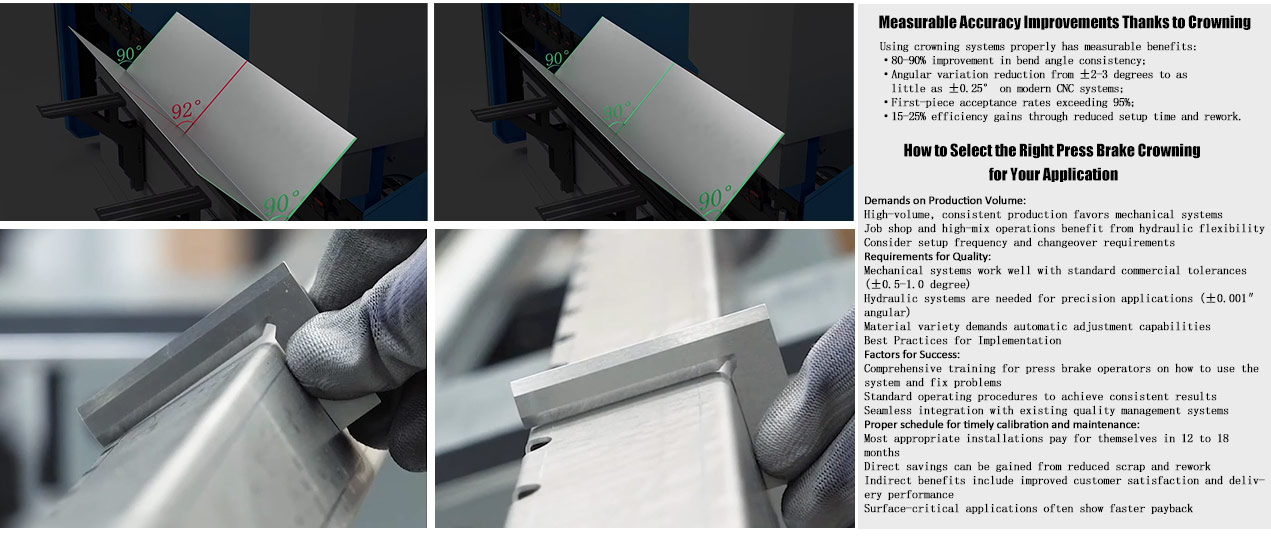 90°

92°

90°

90°

90°

90°

Measurable Accuracy Improvements Thanks to Crowning

Using crowning systems properly has measurable benefits:
• 80-90% improvement in bend angle consistency;
• Angular variation reduction from ±2-3 degrees to as little as ±0.25° on modern CNC systems;
• First-piece acceptance rates exceeding 95%;
• 15-25% efficiency gains through reduced setup time and rework.

How to Select the Right Press Brake Crowning for Your Application

Demands on Production Volume:
High-volume, consistent production favors mechanical systems
Job shop and high-mix operations benefit from hydraulic flexibility
Consider setup frequency and changeover requirements
Requirements for Quality:
Mechanical systems work well with standard commercial tolerances (±0.5-1.0 degree)
Hydraulic systems are needed for precision applications (±0.001″ angular)
Material variety demands automatic adjustment capabilities
Best Practices for Implementation
Factors for Success:
Comprehensive training for press brake operators on how to use the system and fix problems
Standard operating procedures to achieve consistent results
Seamless integration with existing quality management systems
Proper schedule for timely calibration and maintenance:
Most appropriate installations pay for themselves in 12 to 18 months
Direct savings can be gained from reduced scrap and rework
Indirect benefits include improved customer satisfaction and delivery performance
Surface-critical applications often show faster payback